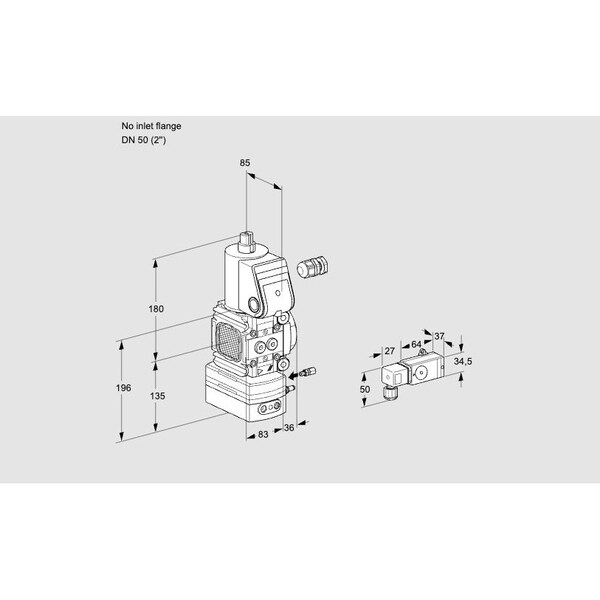 No inlet flange
DN 50 (2")

85

180

196

135

83

36

27

64

37

34,5

50