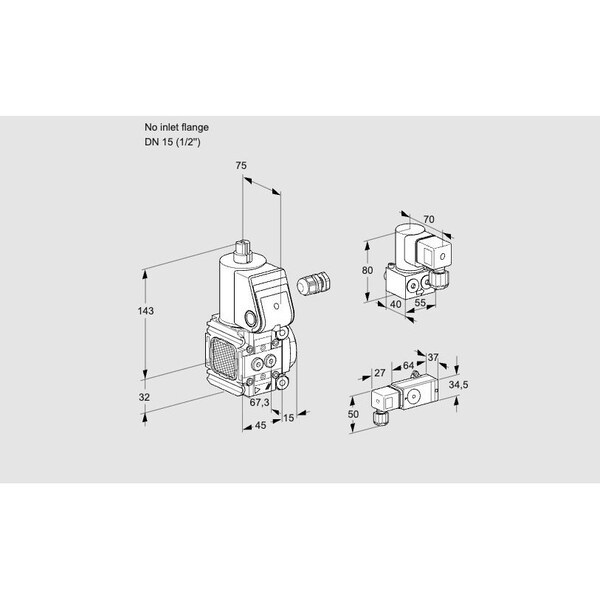 No inlet flange
DN 15 (1/2")

75
143
32
67,3
45
15

70
80
40
55

27
64
37
34,5
50