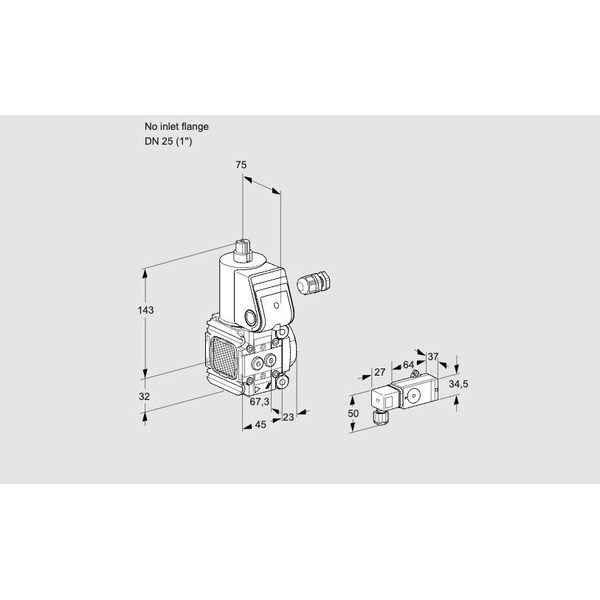 No inlet flange
DN 25 (1")

75

143

32

67,3

45

23

27

64

37

34,5

50