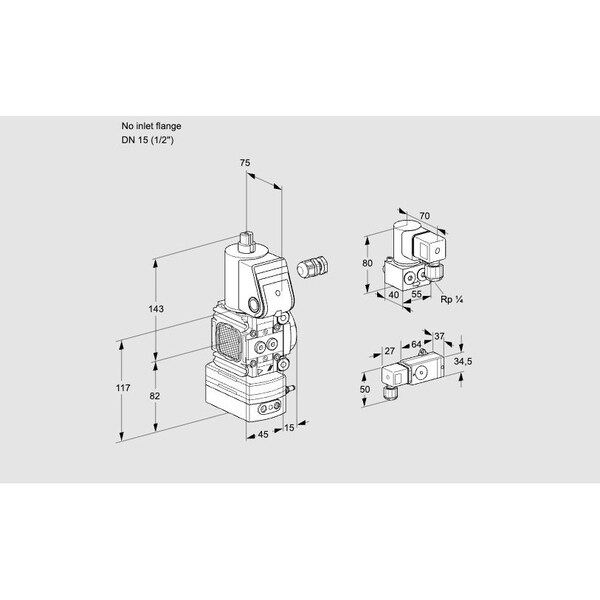 No inlet flange
DN 15 (1/2")

75

143

117

82

45

15

70

80

40

55

Rp ¼

27

64

37

34,5

50