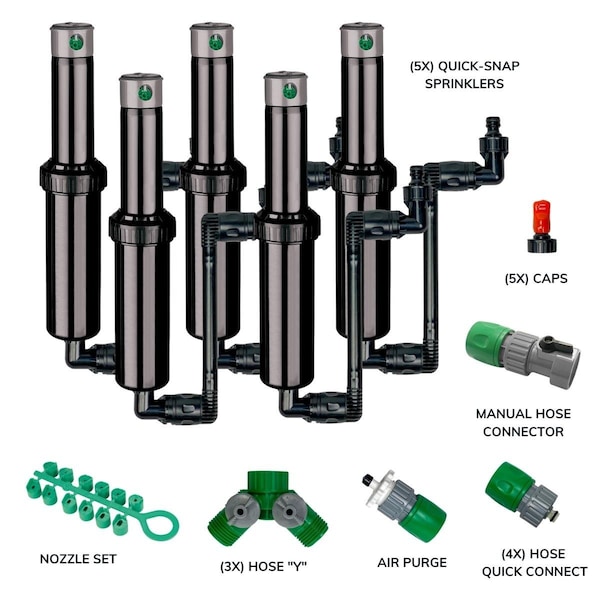 (5X) QUICK-SNAP SPRINKLERS

(5X) CAPS

MANUAL HOSE CONNECTOR

NOZZLE SET

(3X) HOSE "Y"

AIR PURGE

(4X) HOSE QUICK CONNECT