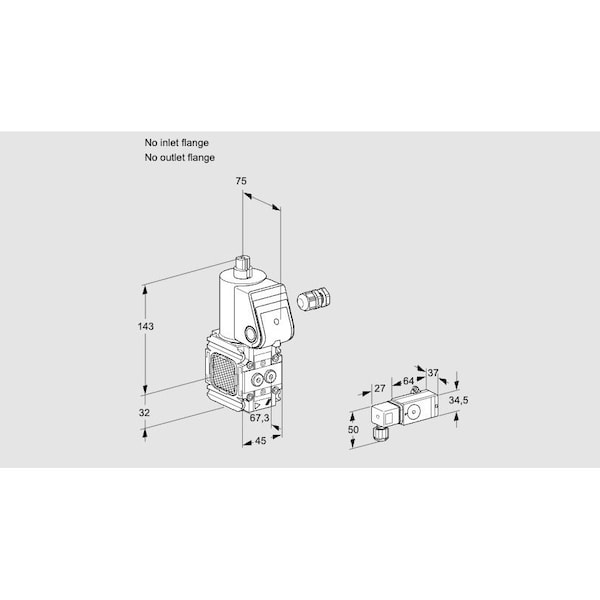 No inlet flange
No outlet flange

75

143

32

67,3

45

27

64

37

34,5

50