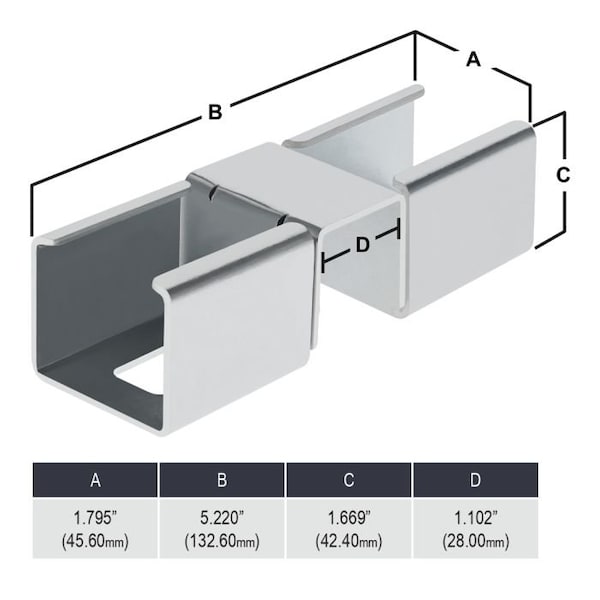 B
A
C
D

| A | B | C | D |
|---|---|---|---|
| 1.795" (45.60mm) | 5.220" (132.60mm) | 1.669" (42.40mm) | 1.102" (28.00mm) |