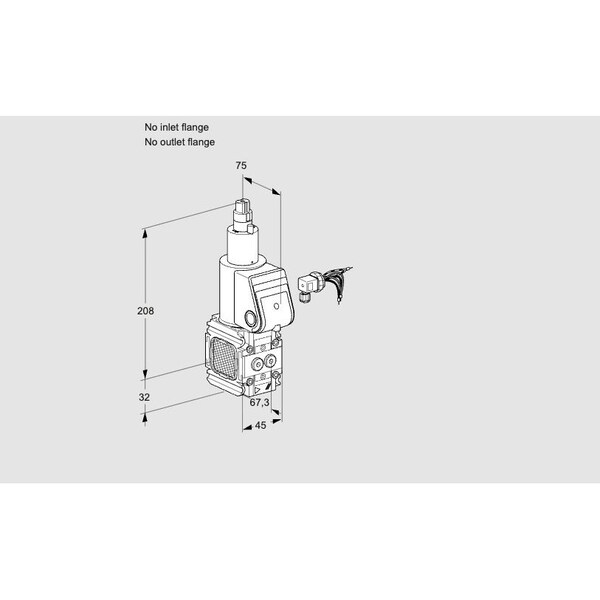 No inlet flange
No outlet flange

75

208

32

67,3

45